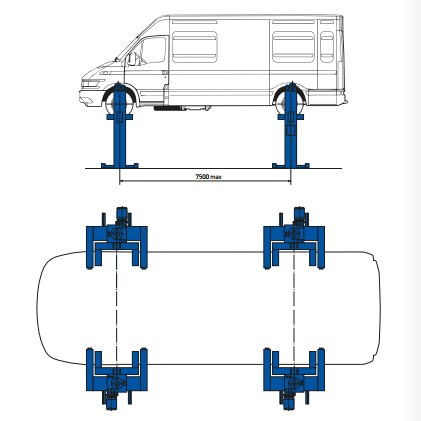 7500 max